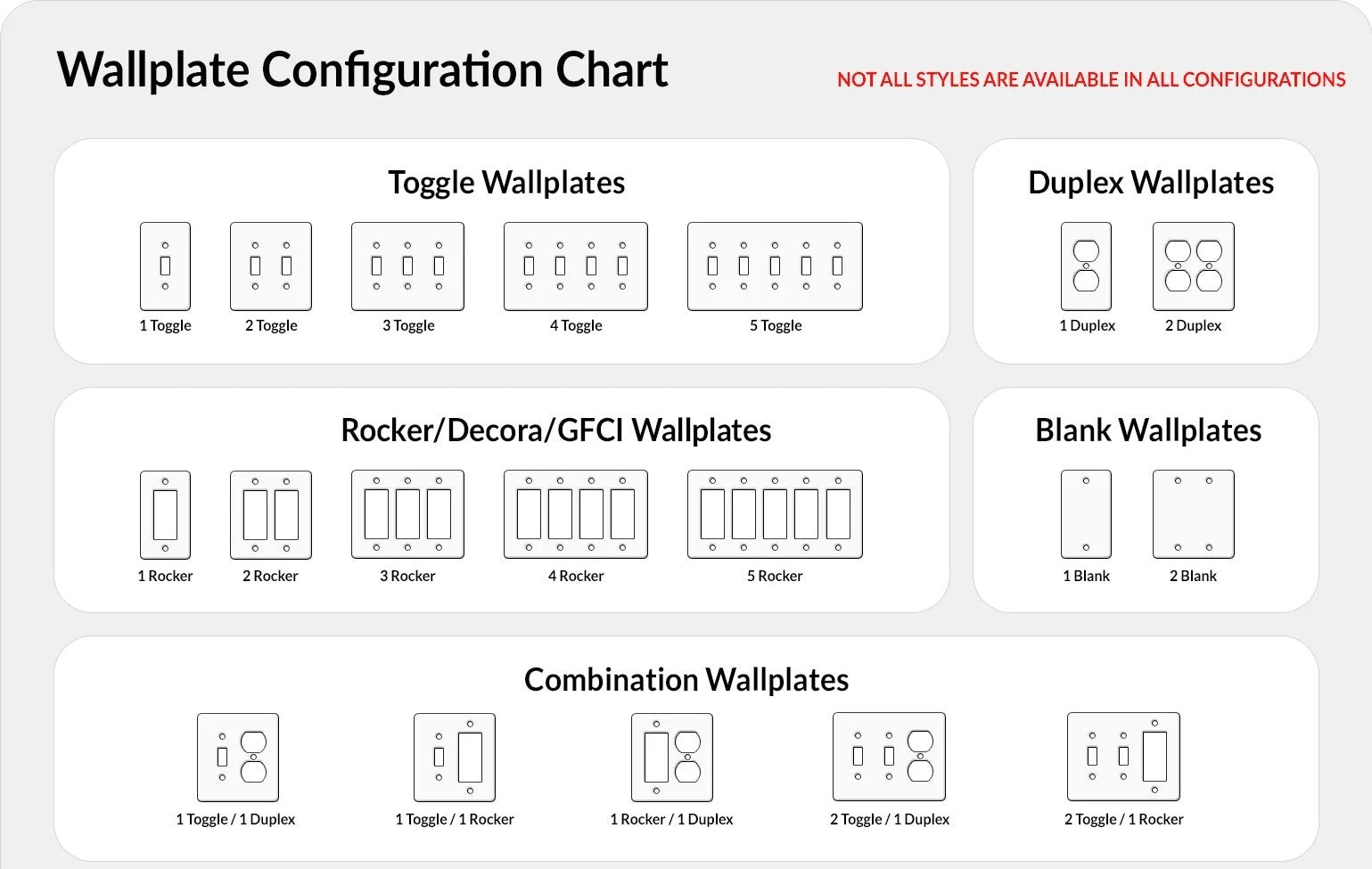 Wallplate Configuration Chart

NOT ALL STYLES ARE AVAILABLE IN ALL CONFIGURATIONS

Toggle Wallplates

1 Toggle
2 Toggle
3 Toggle
4 Toggle
5 Toggle

Duplex Wallplates

1 Duplex
2 Duplex

Rocker/Decora/GFCI Wallplates

1 Rocker
2 Rocker
3 Rocker
4 Rocker
5 Rocker

Blank Wallplates

1 Blank
2 Blank

Combination Wallplates

1 Toggle / 1 Duplex
1 Toggle / 1 Rocker
1 Rocker / 1 Duplex
2 Toggle / 1 Duplex
2 Toggle / 1 Rocker